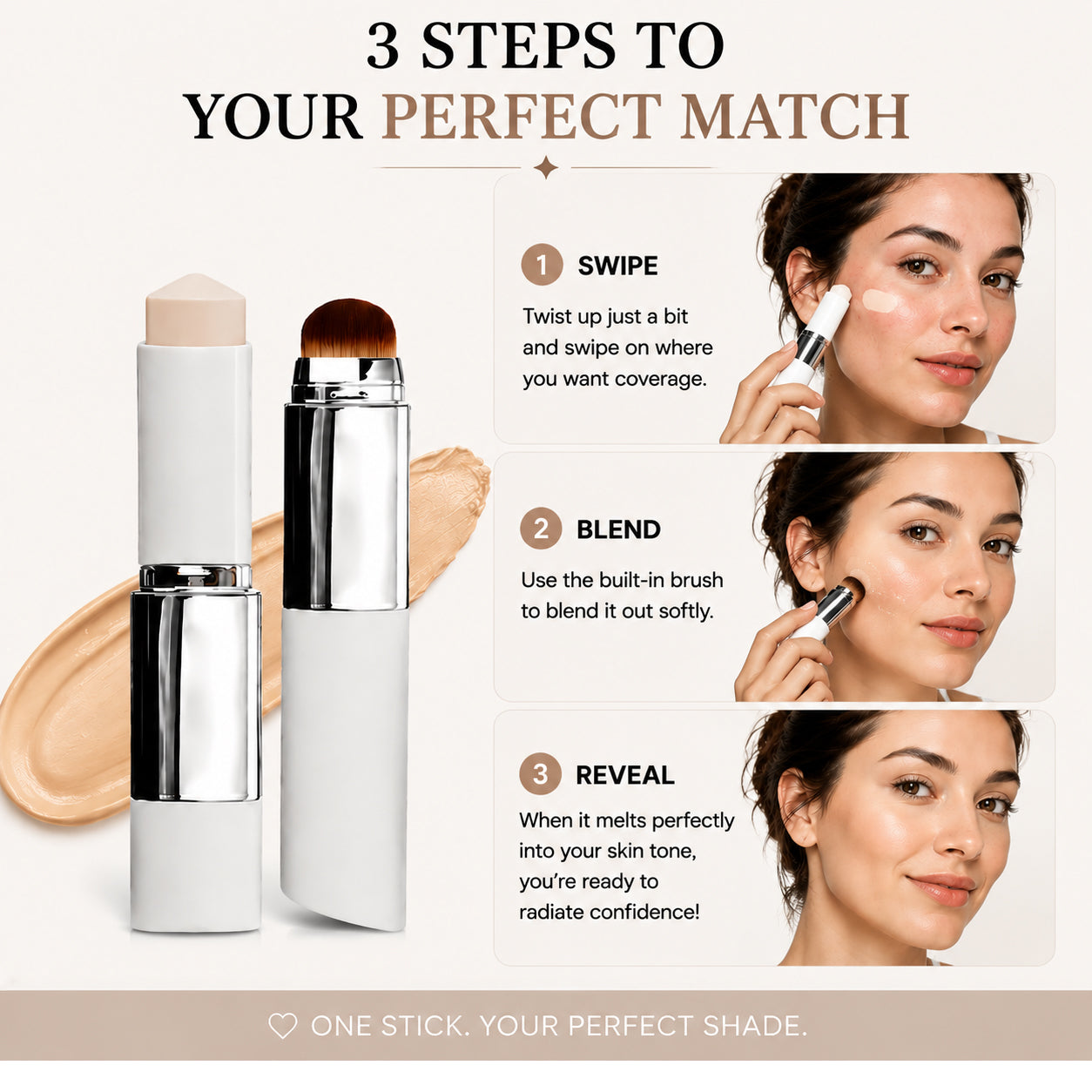 3 STEPS TO
YOUR PERFECT MATCH

1 SWIPE
Twist up just a bit and swipe on where you want coverage.

2 BLEND
Use the built-in brush to blend it out softly.

3 REVEAL
When it melts perfectly into your skin tone, you're ready to radiate confidence!

ONE STICK. YOUR PERFECT SHADE.